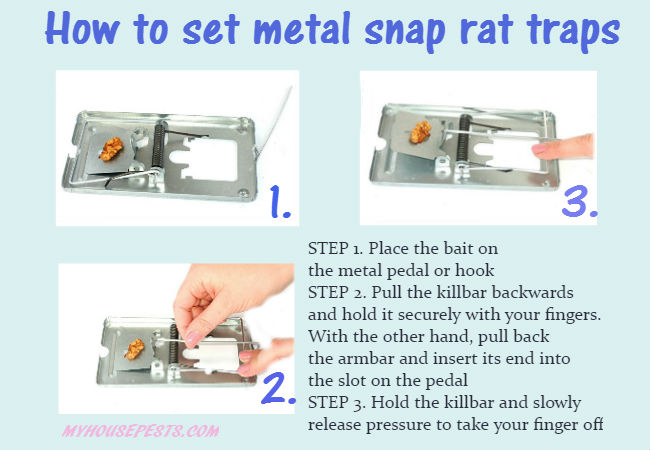 How to set metal snap rat traps

1.

3.

2.

STEP 1. Place the bait on the metal pedal or hook
STEP 2. Pull the killbar backwards and hold it securely with your fingers. With the other hand, pull back the armbar and insert its end into the slot on the pedal
STEP 3. Hold the killbar and slowly release pressure to take your finger off

MYHOUSEPESTS.COM