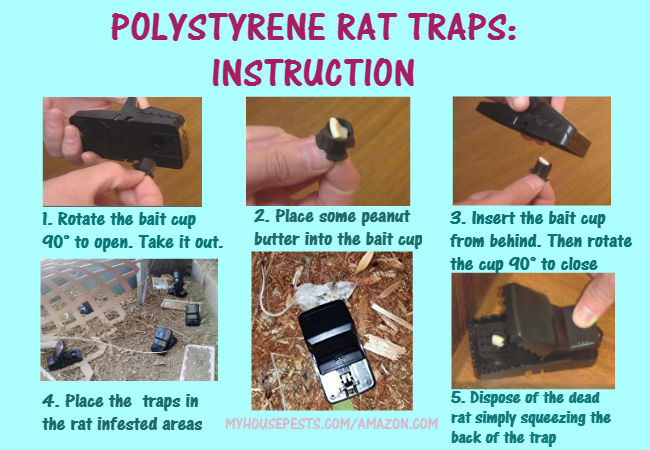 POLYSTYRENE RAT TRAPS: INSTRUCTION

1. Rotate the bait cup 90° to open. Take it out.

2. Place some peanut butter into the bait cup

3. Insert the bait cup from behind. Then rotate the cup 90° to close

4. Place the traps in the rat infested areas

MYHOUSEPESTS.COM/AMAZON.COM

5. Dispose of the dead rat simply squeezing the back of the trap